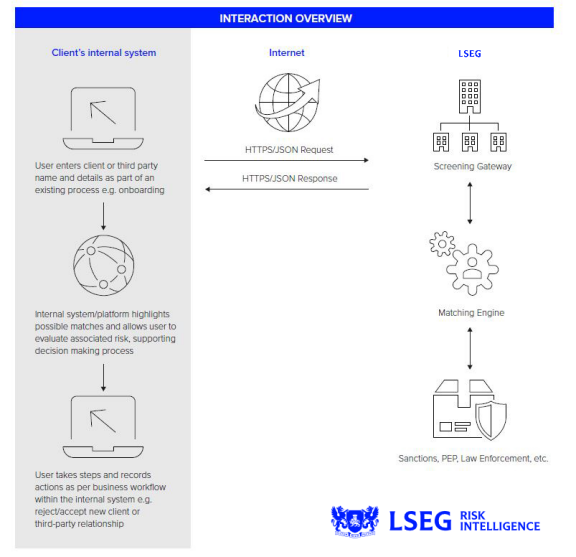 INTERACTION OVERVIEW

Client's internal system

User enters client or third party name and details as part of an existing process e.g. onboarding

Internal system/platform highlights possible matches and allows user to evaluate associated risk, supporting decision making process

User takes steps and records actions as per business workflow within the internal system e.g. reject/accept new client or third-party relationship

Internet

HTTPS/JSON Request

HTTPS/JSON Response

LSEG

Screening Gateway

Matching Engine

Sanctions, PEP, Law Enforcement, etc.

LSEG RISK INTELLIGENCE